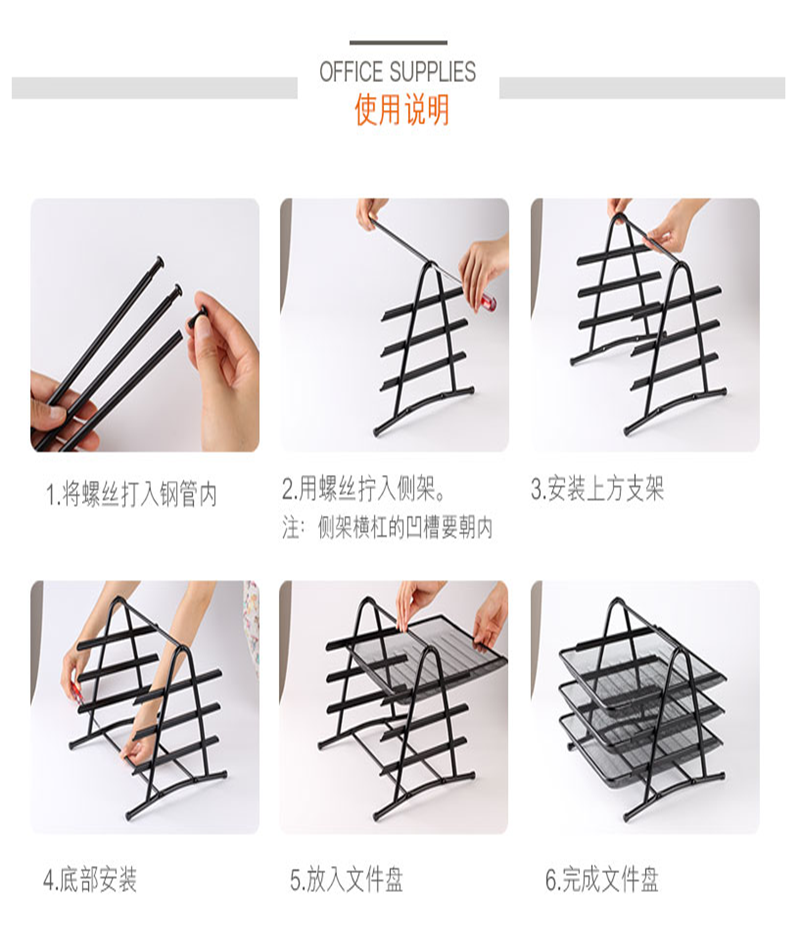 OFFICE SUPPLIES
使用说明

1.将螺丝打入钢管内

2.用螺丝拧入侧架。
注：侧架横杠的凹槽要朝内

3.安装上方支架

4.底部安装

5.放入文件盘

6.完成文件盘