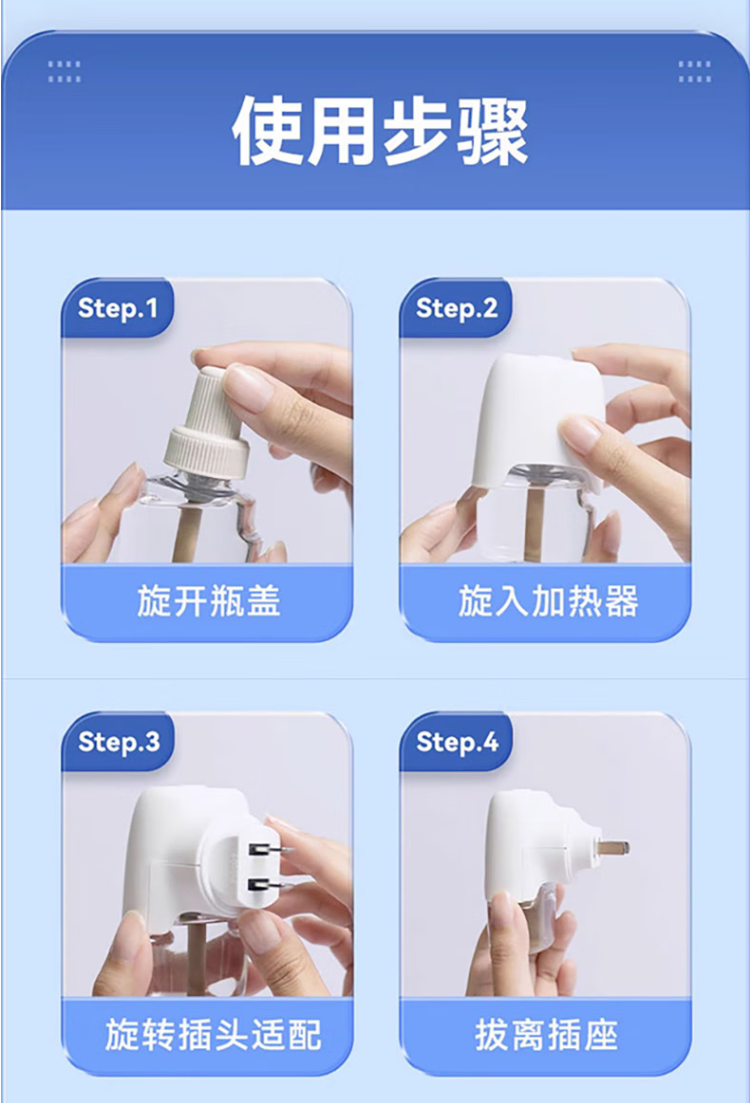 使用步骤

Step.1
旋开瓶盖

Step.2
旋入加热器

Step.3
旋转插头适配

Step.4
拔离插座